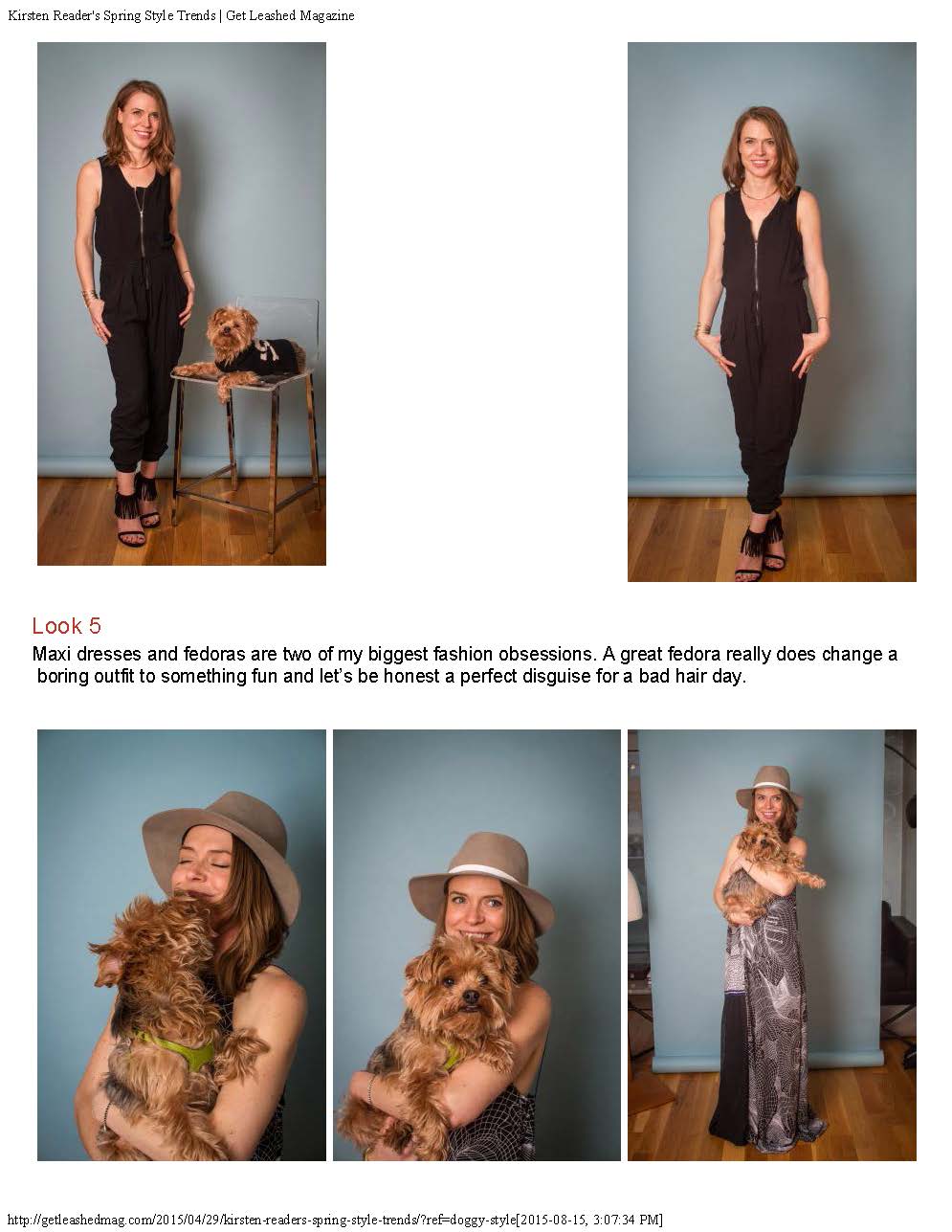 Kirsten Reader's Spring Style Trends | Get Leashed Magazine

Look 5

Maxi dresses and fedoras are two of my biggest fashion obsessions. A great fedora really does change a boring outfit to something fun and let's be honest a perfect disguise for a bad hair day.

http://getleashedmag.com/2015/04/29/kirsten-readers-spring-style-trends/?ref=doggy-style[2015-08-15, 3:07:34 PM]