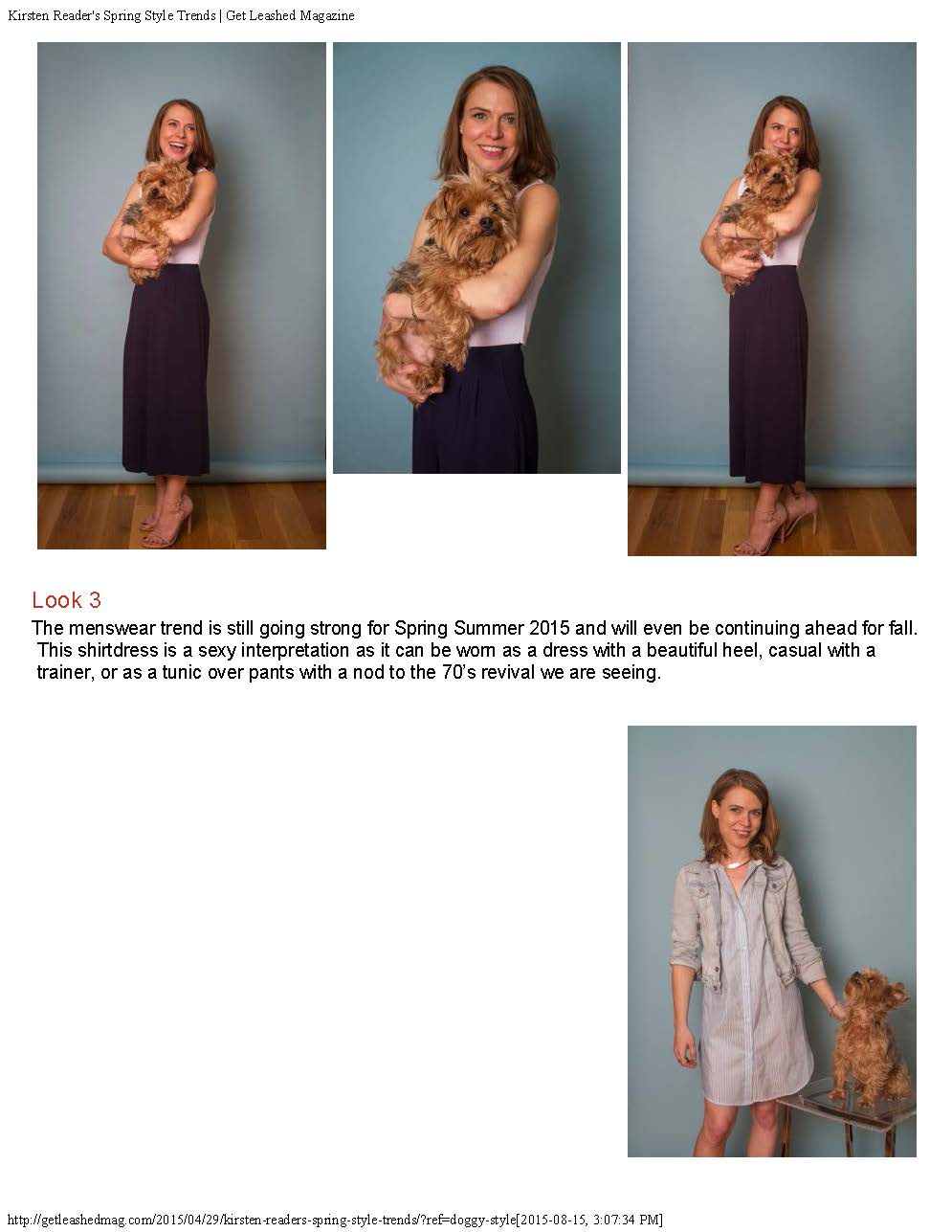 Kirsten Reader's Spring Style Trends | Get Leashed Magazine

Look 3

The menswear trend is still going strong for Spring Summer 2015 and will even be continuing ahead for fall. This shirtdress is a sexy interpretation as it can be worn as a dress with a beautiful heel, casual with a trainer, or as a tunic over pants with a nod to the 70's revival we are seeing.

http://getleashedmag.com/2015/04/29/kirsten-readers-spring-style-trends/?ref=doggy-style[2015-08-15, 3:07:34 PM]